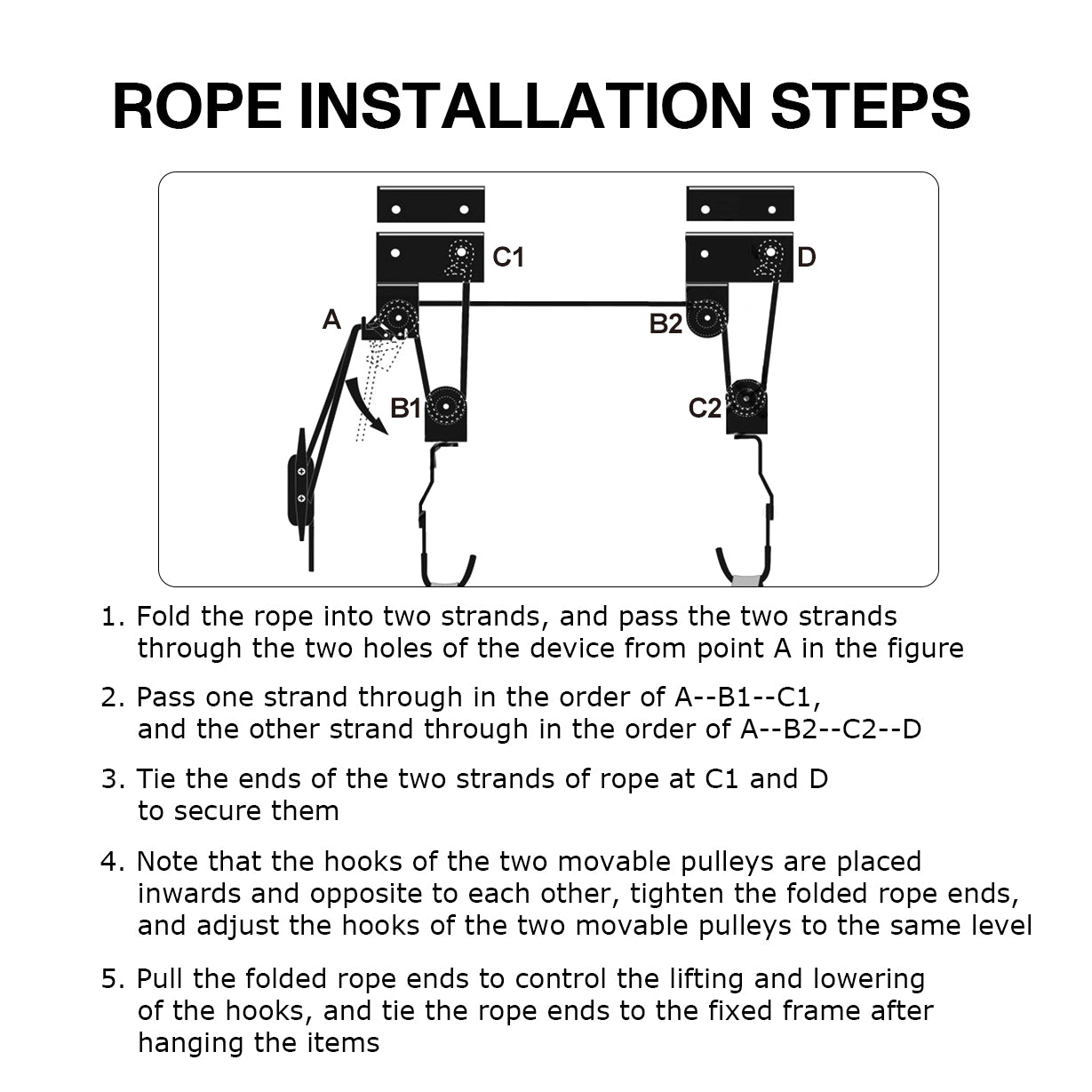 ROPE INSTALLATION STEPS

C1
D
A
B2
B1
C2

1. Fold the rope into two strands, and pass the two strands through the two holes of the device from point A in the figure

2. Pass one strand through in the order of A--B1--C1, and the other strand through in the order of A--B2--C2--D

3. Tie the ends of the two strands of rope at C1 and D to secure them

4. Note that the hooks of the two movable pulleys are placed inwards and opposite to each other, tighten the folded rope ends, and adjust the hooks of the two movable pulleys to the same level

5. Pull the folded rope ends to control the lifting and lowering of the hooks, and tie the rope ends to the fixed frame after hanging the items