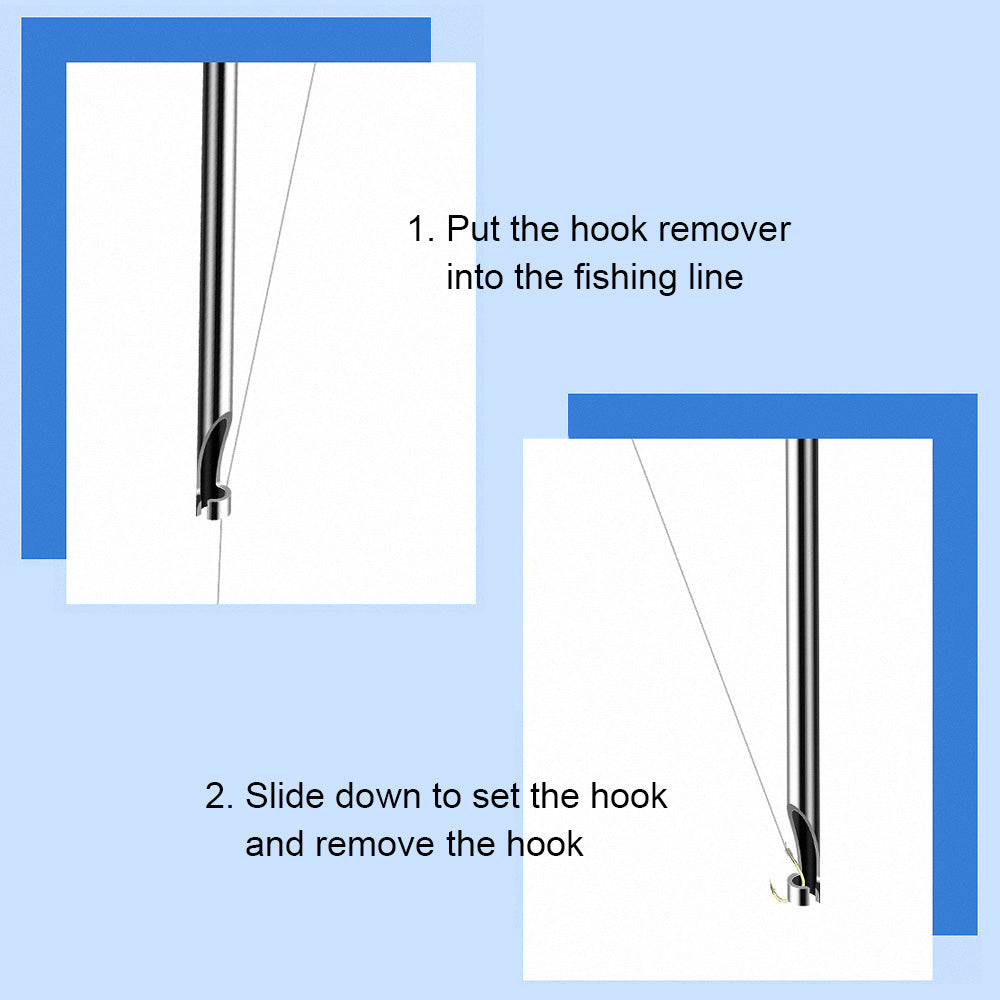 1. Put the hook remover into the fishing line

2. Slide down to set the hook and remove the hook