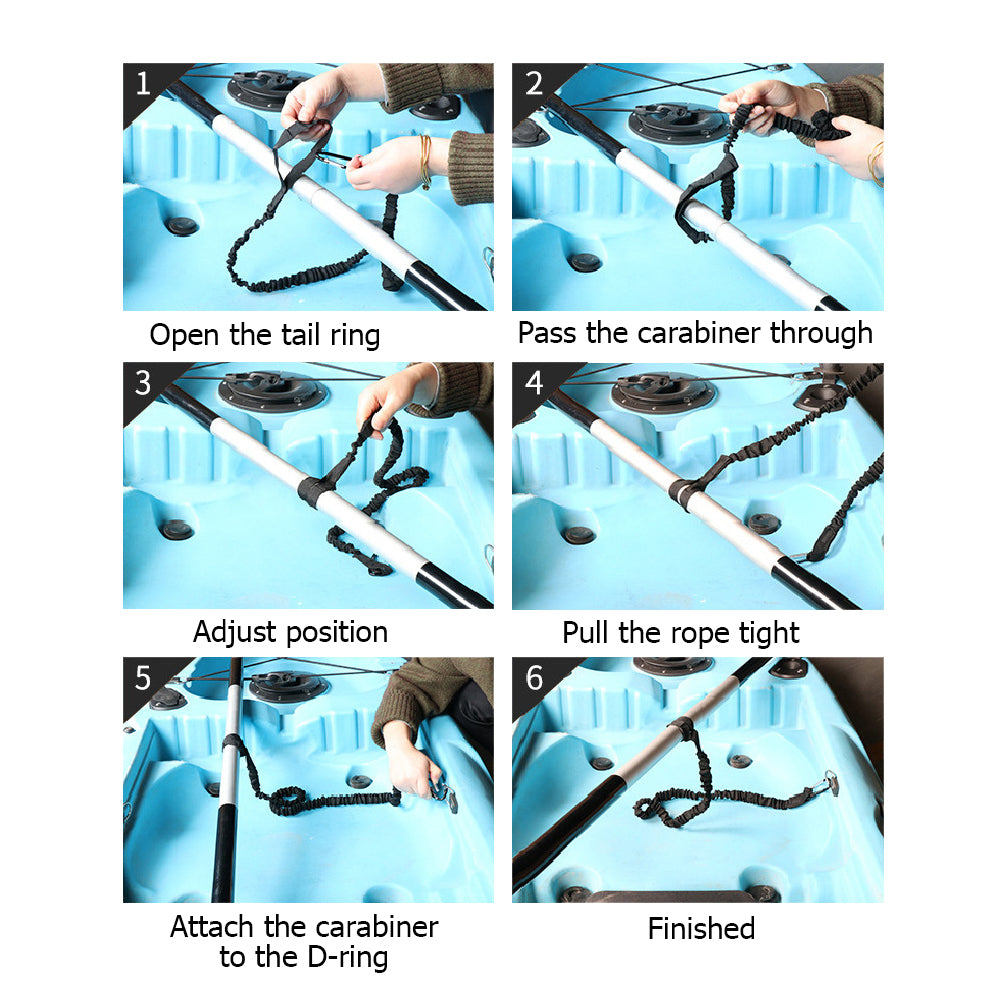 1

Open the tail ring

2

Pass the carabiner through

3

Adjust position

4

Pull the rope tight

5

Attach the carabiner to the D-ring

6

Finished